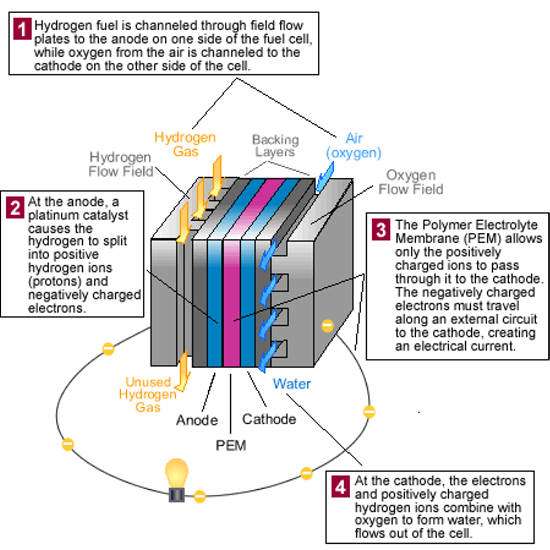 1 Hydrogen fuel is channeled through field flow plates to the anode on one side of the fuel cell, while oxygen from the air is channeled to the cathode on the other side of the cell.

Hydrogen Gas

Backing Layers

Air (oxygen)

Hydrogen Flow Field

Oxygen Flow Field

2 At the anode, a platinum catalyst causes the hydrogen to split into positive hydrogen ions (protons) and negatively charged electrons.

3 The Polymer Electrolyte Membrane (PEM) allows only the positively charged ions to pass through it to the cathode. The negatively charged electrons must travel along an external circuit to the cathode, creating an electrical current.

Unused Hydrogen Gas

Water

Anode

Cathode

PEM

4 At the cathode, the electrons and positively charged hydrogen ions combine with oxygen to form water, which flows out of the cell.