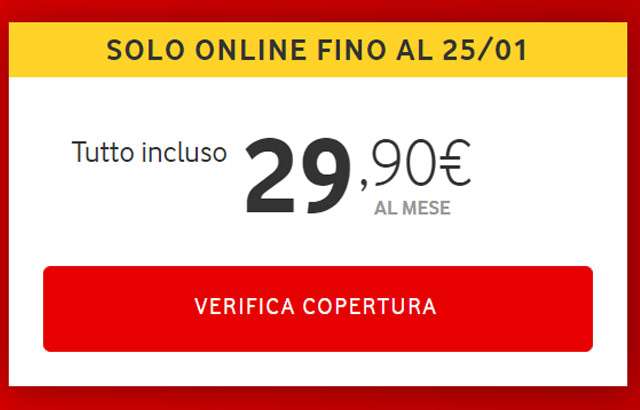 SOLO ONLINE FINO AL 25/01

Tutto incluso 29,90€
AL MESE

VERIFICA COPERTURA