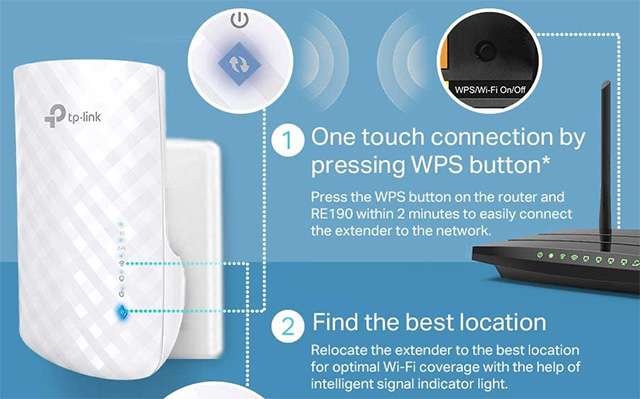 tp-link

WPS/Wi-Fi On/Off

1 One touch connection by pressing WPS button*

Press the WPS button on the router and RE190 within 2 minutes to easily connect the extender to the network.

2 Find the best location

Relocate the extender to the best location for optimal Wi-Fi coverage with the help of intelligent signal indicator light.