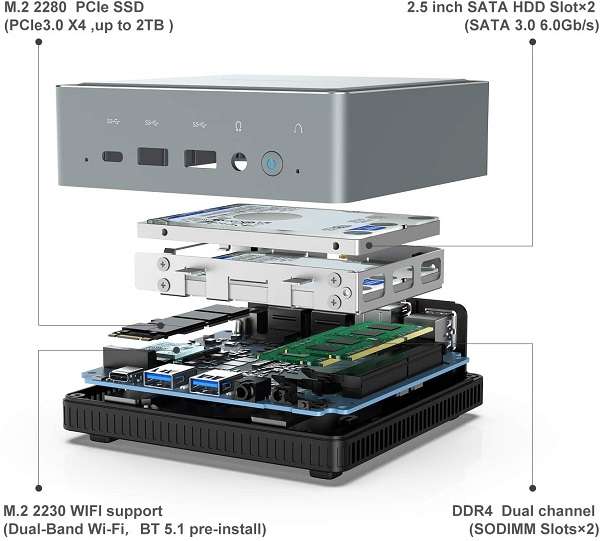 M.2 2280 PCIe SSD
(PCIe3.0 X4 ,up to 2TB )

2.5 inch SATA HDD Slot×2
(SATA 3.0 6.0Gb/s)

M.2 2230 WIFI support
(Dual-Band Wi-Fi, BT 5.1 pre-install)

DDR4 Dual channel
(SODIMM Slots×2)