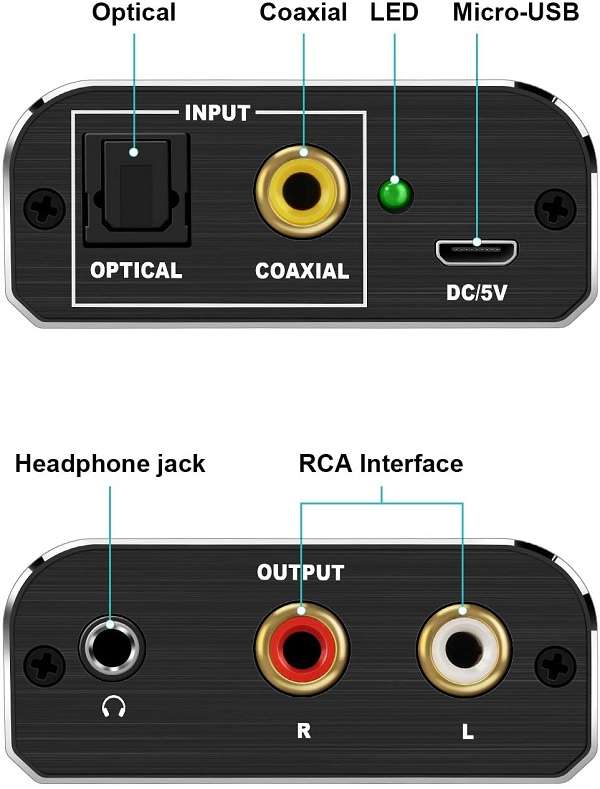 Optical
Coaxial
LED
Micro-USB

INPUT

OPTICAL
COAXIAL
DC/5V

Headphone jack
RCA Interface

OUTPUT

R
L