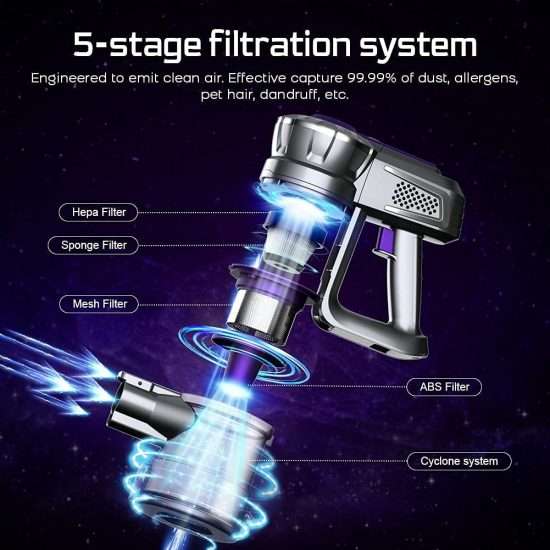 5-stage filtration system

Engineered to emit clean air. Effective capture 99.99% of dust, allergens, pet hair, dandruff, etc.

Hepa Filter

Sponge Filter

Mesh Filter

ABS Filter

Cyclone system