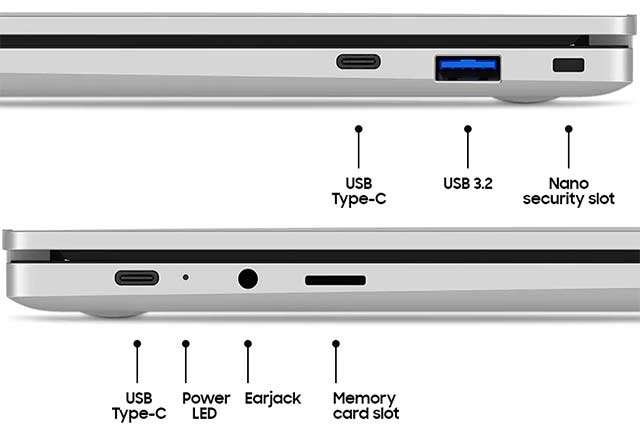 USB Type-C

USB 3.2

Nano security slot

USB Type-C

Power LED

Earjack

Memory card slot