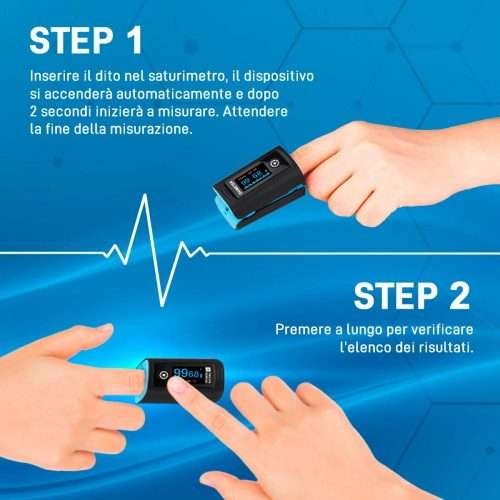 STEP 1

Inserire il dito nel saturimetro, il dispositivo si accenderà automaticamente e dopo 2 secondi inizierà a misurare. Attendere la fine della misurazione.

99 68

STEP 2

Premere a lungo per verificare l'elenco dei risultati.

99 68