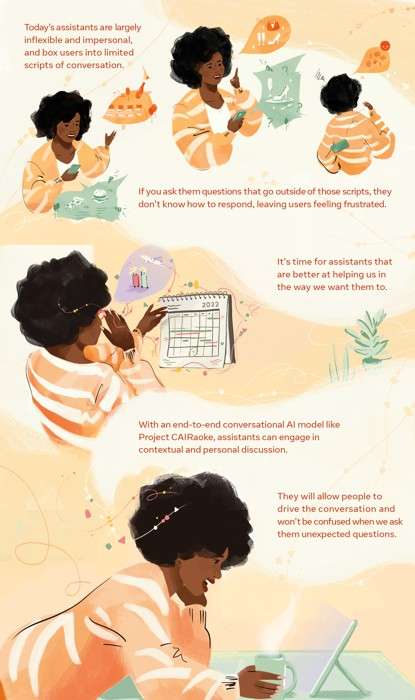 Today's assistants are largely inflexible and impersonal, and box users into limited scripts of conversation.

If you ask them questions that go outside of those scripts, they don't know how to respond, leaving users feeling frustrated.

It's time for assistants that are better at helping us in the way we want them to.

2022

With an end-to-end conversational AI model like Project CAIRaoke, assistants can engage in contextual and personal discussion.

They will allow people to drive the conversation and won't be confused when we ask them unexpected questions.