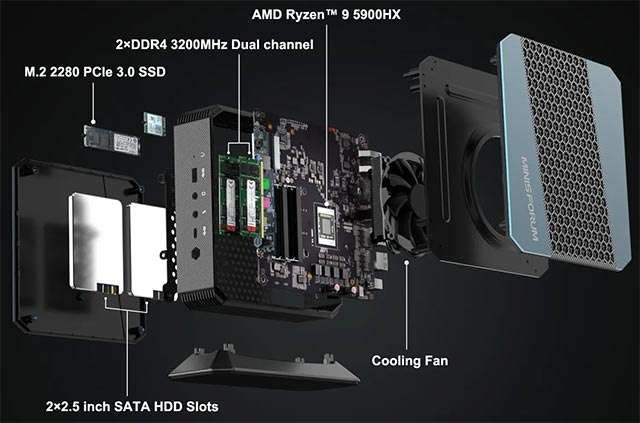 AMD Ryzen™ 9 5900HX

2×DDR4 3200MHz Dual channel

M.2 2280 PCIe 3.0 SSD

MINISFORUM

Cooling Fan

2×2.5 inch SATA HDD Slots