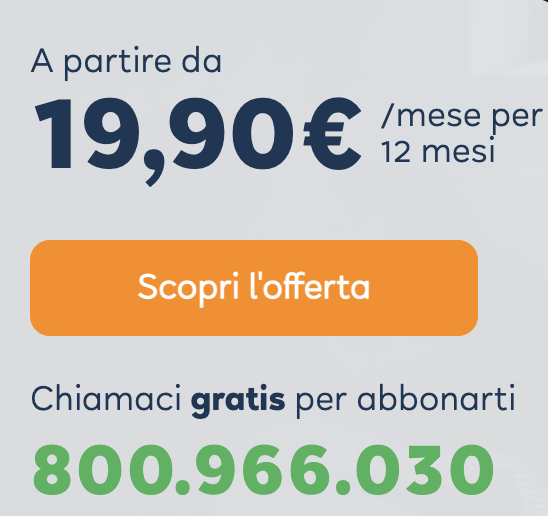 A partire da

19,90€ /mese per 12 mesi

Scopri l'offerta

Chiamaci gratis per abbonarti

800.966.030