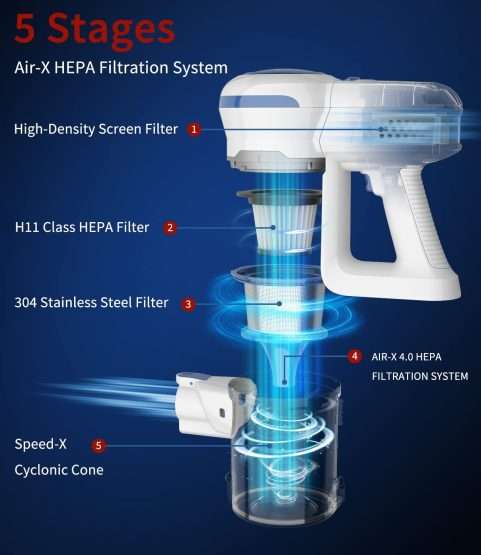 5 Stages

Air-X HEPA Filtration System

High-Density Screen Filter 1

H11 Class HEPA Filter 2

304 Stainless Steel Filter 3

4 AIR-X 4.0 HEPA FILTRATION SYSTEM

Speed-X Cyclonic Cone 5