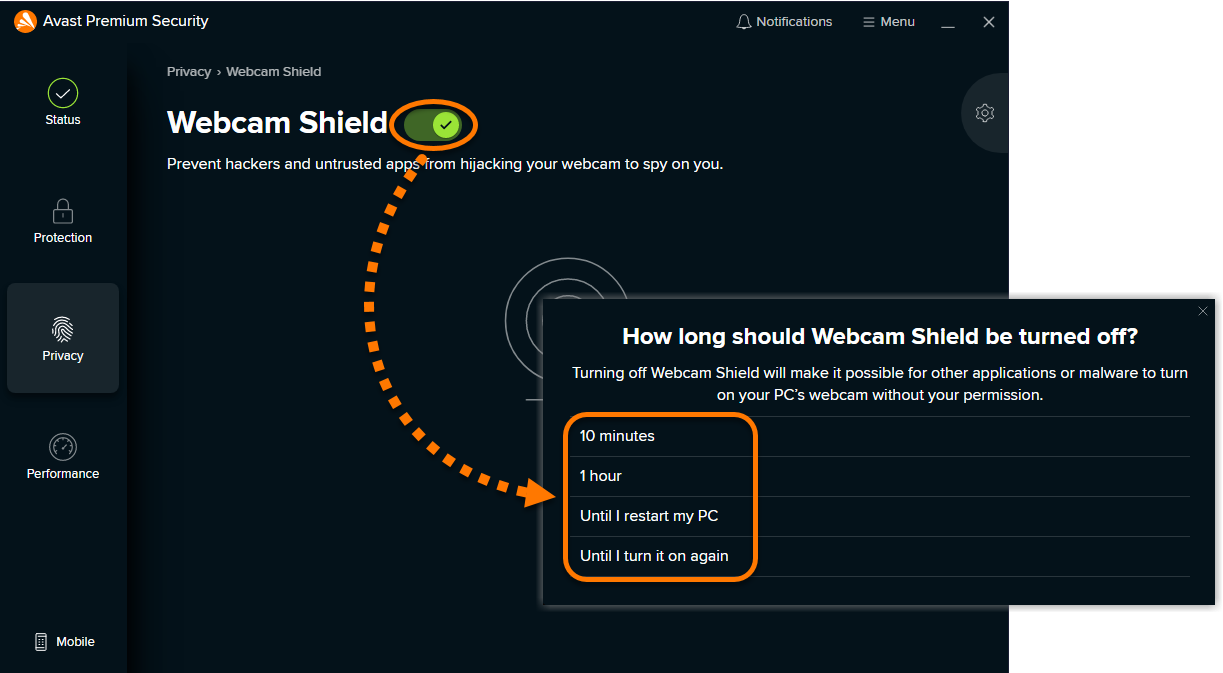 Avast Premium Security

Notifications

Menu

Status

Protection

Privacy

Performance

Mobile

Privacy › Webcam Shield

Webcam Shield

Prevent hackers and untrusted apps from hijacking your webcam to spy on you.

How long should Webcam Shield be turned off?

Turning off Webcam Shield will make it possible for other applications or malware to turn on your PC's webcam without your permission.

10 minutes

1 hour

Until I restart my PC

Until I turn it on again