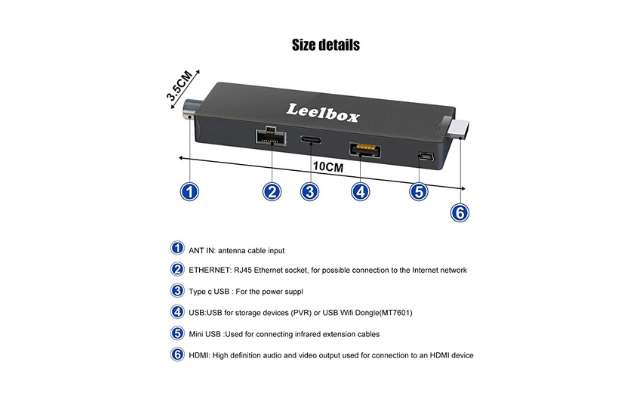 Size details

3.5CM

Leelbox

10CM

1 2 3 4 5 6

1 ANT IN: antenna cable input

2 ETHERNET: RJ45 Ethernet socket, for possible connection to the Internet network

3 Type c USB : For the power suppl

4 USB:USB for storage devices (PVR) or USB Wifi Dongle(MT7601)

5 Mini USB :Used for connecting infrared extension cables

6 HDMI: High definition audio and video output used for connection to an HDMI device