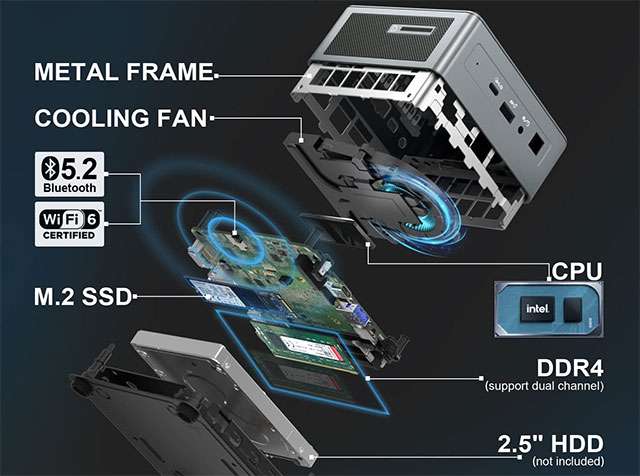 METAL FRAME

COOLING FAN

5.2
Bluetooth

WiFi 6
CERTIFIED

M.2 SSD

CPU

intel

DDR4
(support dual channel)

2.5" HDD
(not included)