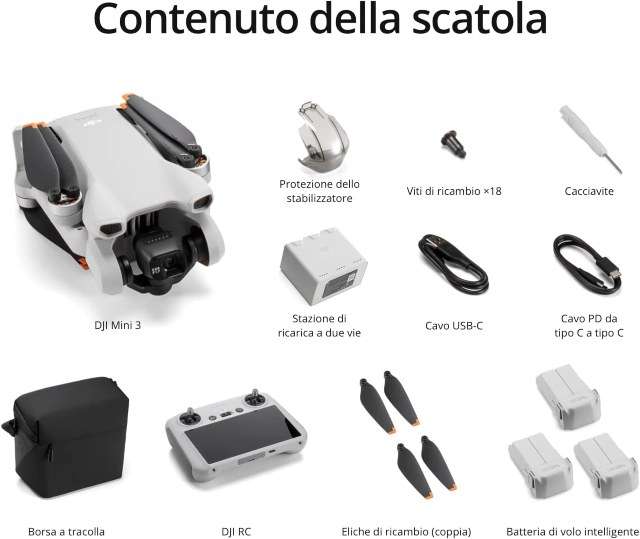 Contenuto della scatola

DJI Mini 3

Protezione dello stabilizzatore

Viti di ricambio ×18

Cacciavite

Stazione di ricarica a due vie

Cavo USB-C

Cavo PD da tipo C a tipo C

Borsa a tracolla

DJI RC

Eliche di ricambio (coppia)

Batteria di volo intelligente