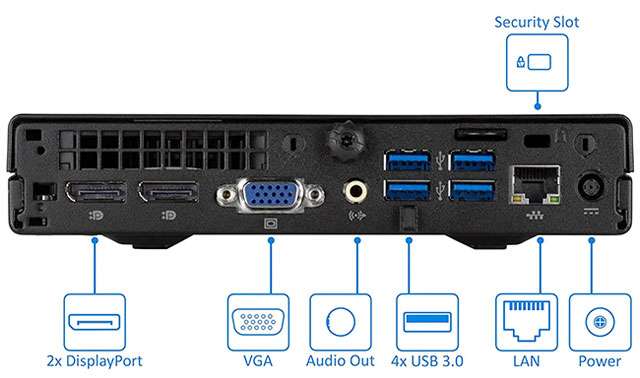 Security Slot

2x DisplayPort

VGA

Audio Out

4x USB 3.0

LAN

Power