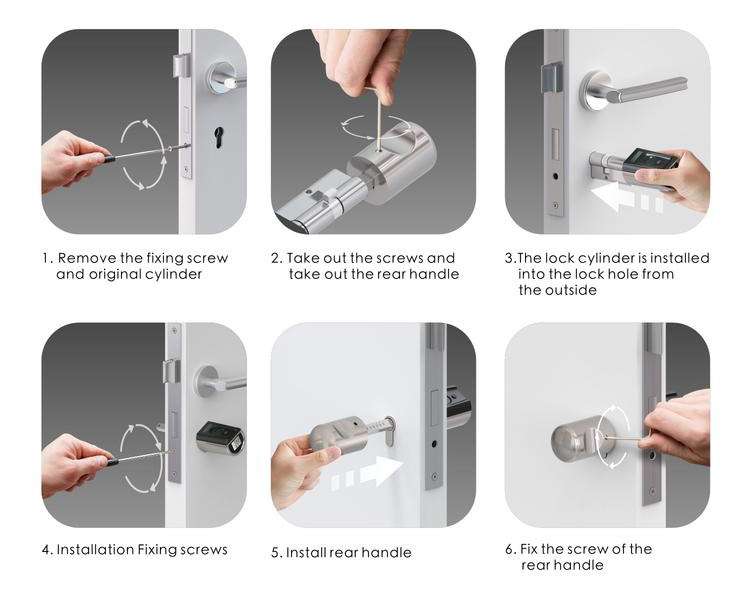 1. Remove the fixing screw and original cylinder

2. Take out the screws and take out the rear handle

3.The lock cylinder is installed into the lock hole from the outside

4. Installation Fixing screws

5. Install rear handle

6. Fix the screw of the rear handle