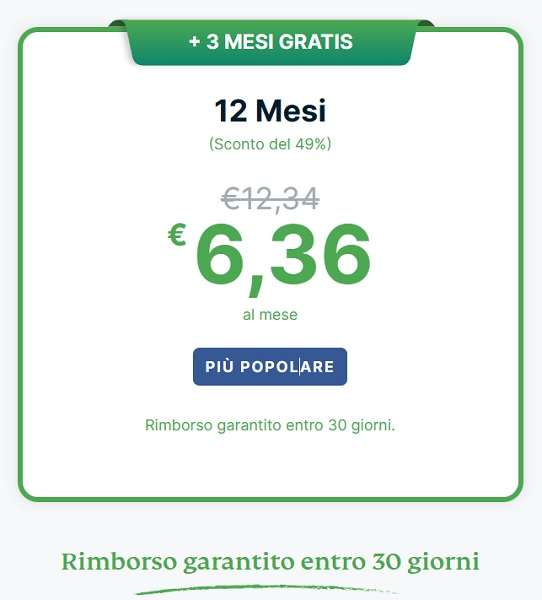 + 3 MESI GRATIS

12 Mesi

(Sconto del 49%)

€12,34

€ 6,36

al mese

PIÙ POPOLARE

Rimborso garantito entro 30 giorni.

Rimborso garantito entro 30 giorni