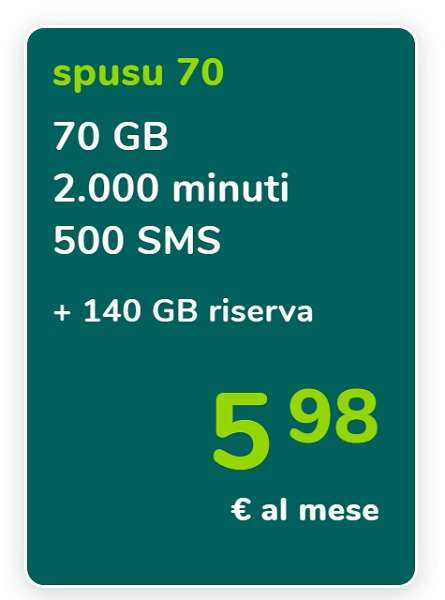 spusu 70

70 GB
2.000 minuti
500 SMS

+ 140 GB riserva

5 98

€ al mese