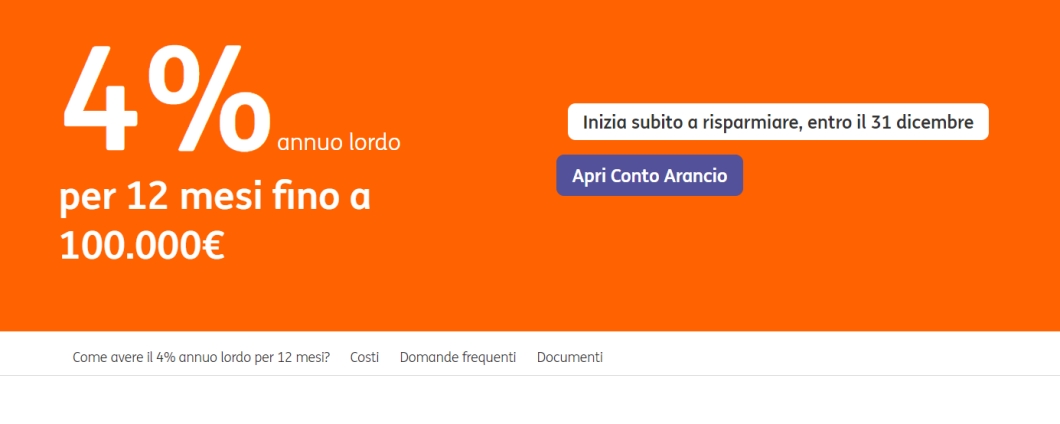 4% annuo lordo

per 12 mesi fino a 100.000€

Inizia subito a risparmiare, entro il 31 dicembre

Apri Conto Arancio

Come avere il 4% annuo lordo per 12 mesi? Costi Domande frequenti Documenti