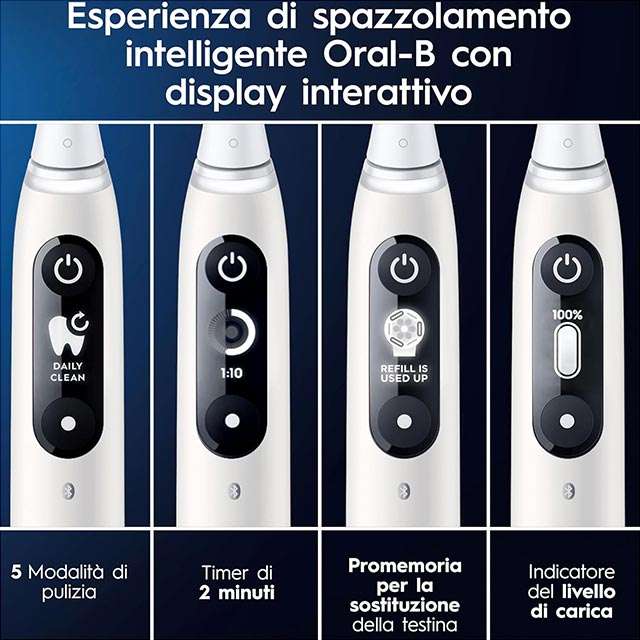 Esperienza di spazzolamento intelligente Oral-B con display interattivo

DAILY CLEAN

1:10

REFILL IS USED UP

100%

5 Modalità di pulizia

Timer di 2 minuti

Promemoria per la sostituzione della testina

Indicatore del livello di carica