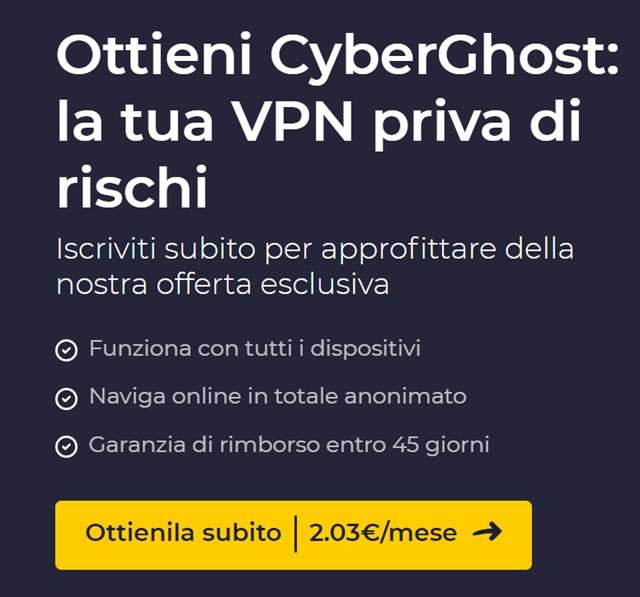 Ottieni CyberGhost: la tua VPN priva di rischi

Iscriviti subito per approfittare della nostra offerta esclusiva

Funziona con tutti i dispositivi

Naviga online in totale anonimato

Garanzia di rimborso entro 45 giorni

Ottienila subito | 2.03€/mese →