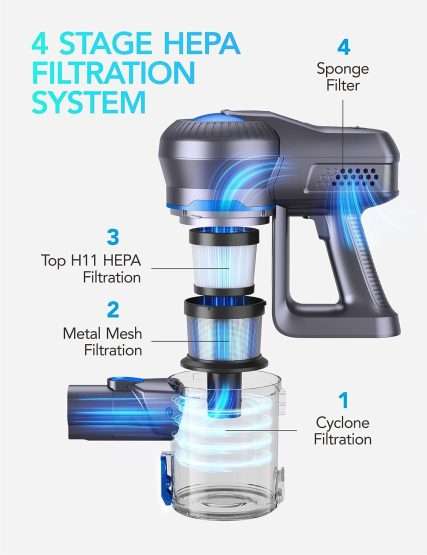 4 STAGE HEPA FILTRATION SYSTEM

4
Sponge Filter

3
Top H11 HEPA Filtration

2
Metal Mesh Filtration

1
Cyclone Filtration