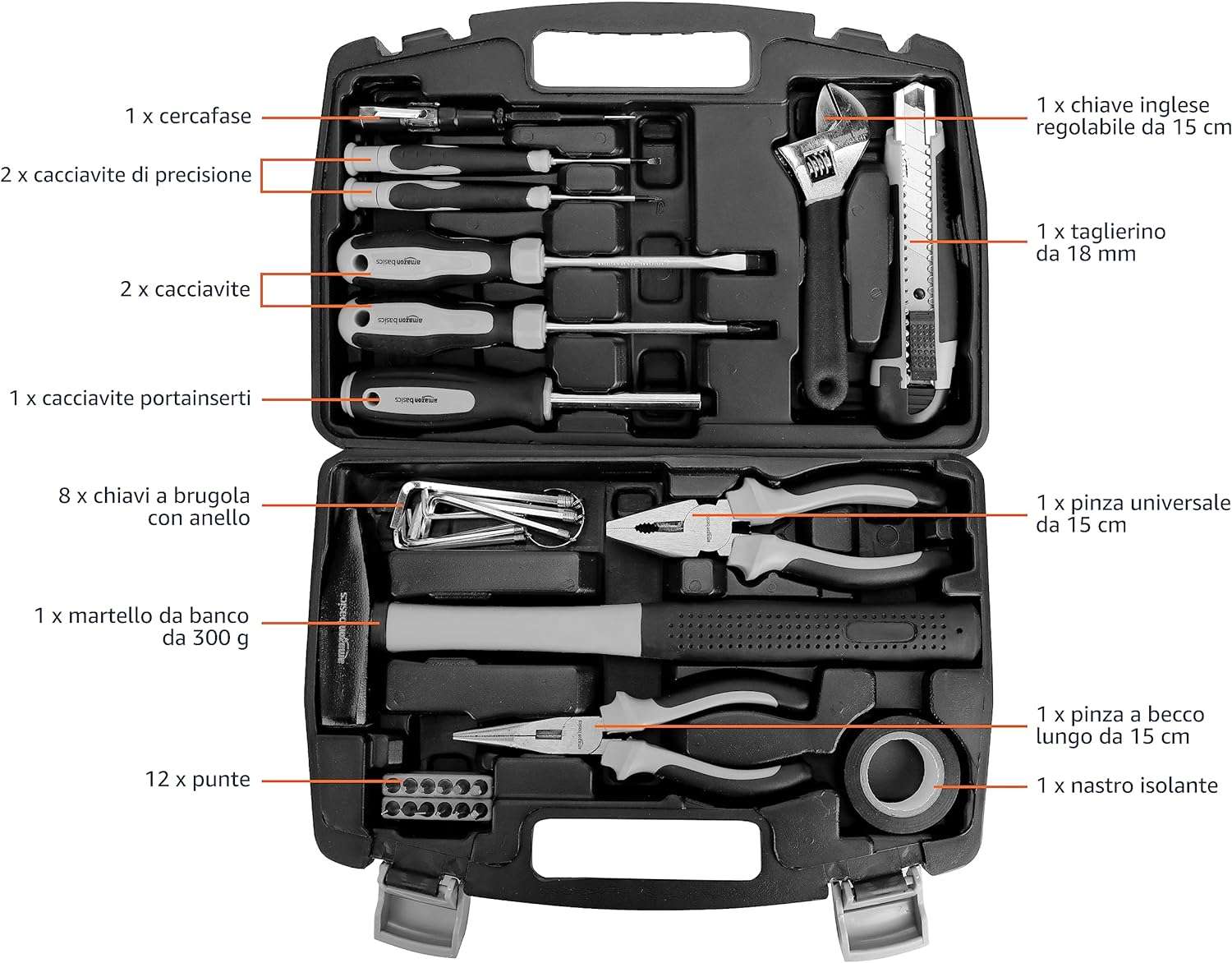 1 x cercafase

2 x cacciavite di precisione

2 x cacciavite

1 x cacciavite portainserti

8 x chiavi a brugola con anello

1 x martello da banco da 300 g

12 x punte

1 x chiave inglese regolabile da 15 cm

1 x taglierino da 18 mm

1 x pinza universale da 15 cm

1 x pinza a becco lungo da 15 cm

1 x nastro isolante

amazon basics

amazon basics

amazon basics

amazon basics