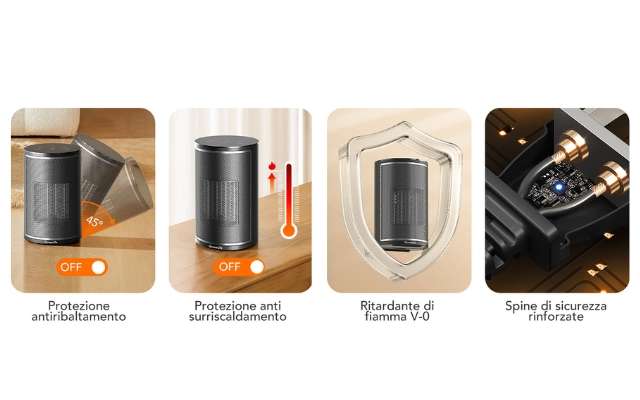 45°

OFF

Protezione antiribaltamento

OFF

Protezione anti surriscaldamento

Ritardante di fiamma V-0

Spine di sicurezza rinforzate