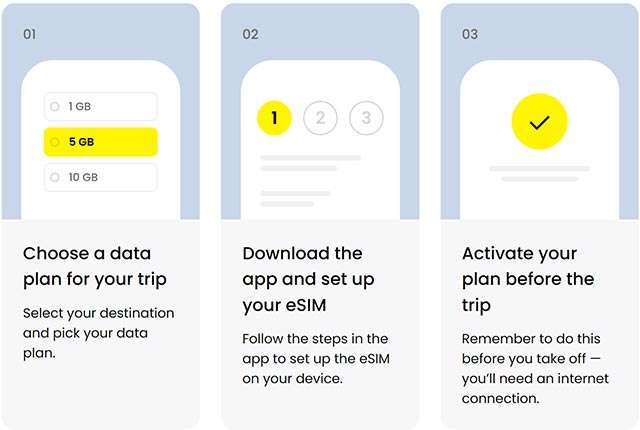 01

1 GB

5 GB

10 GB

Choose a data plan for your trip

Select your destination and pick your data plan.

02

1 2 3

Download the app and set up your eSIM

Follow the steps in the app to set up the eSIM on your device.

03

Activate your plan before the trip

Remember to do this before you take off — you'll need an internet connection.