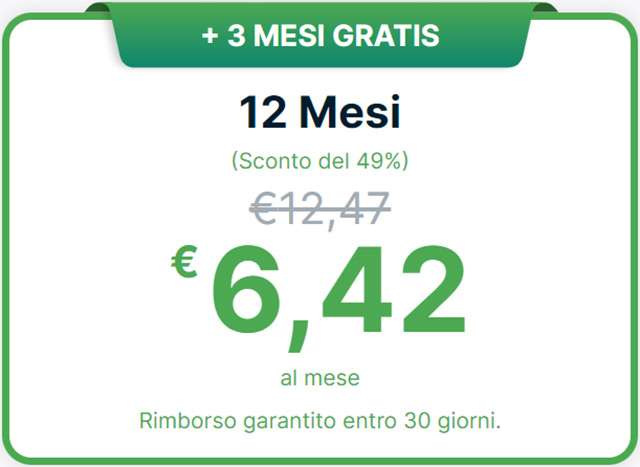 + 3 MESI GRATIS

12 Mesi

(Sconto del 49%)

€12,47

€ 6,42

al mese

Rimborso garantito entro 30 giorni.