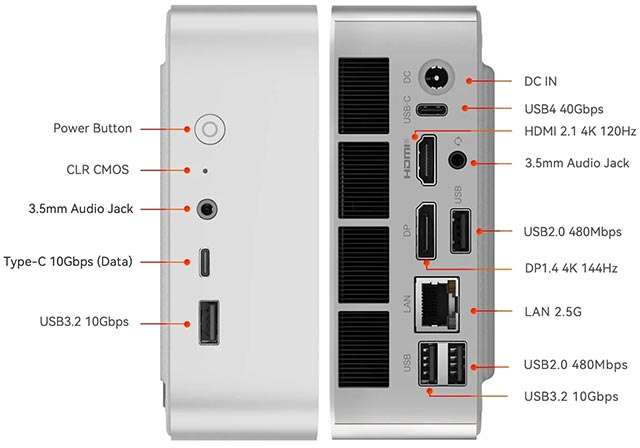 Power Button

CLR CMOS

3.5mm Audio Jack

Type-C 10Gbps (Data)

USB3.2 10Gbps

DC

USB-C

HDMI

USB

DP

LAN

USB

DC IN

USB4 40Gbps

HDMI 2.1 4K 120Hz

3.5mm Audio Jack

USB2.0 480Mbps

DP1.4 4K 144Hz

LAN 2.5G

USB2.0 480Mbps

USB3.2 10Gbps