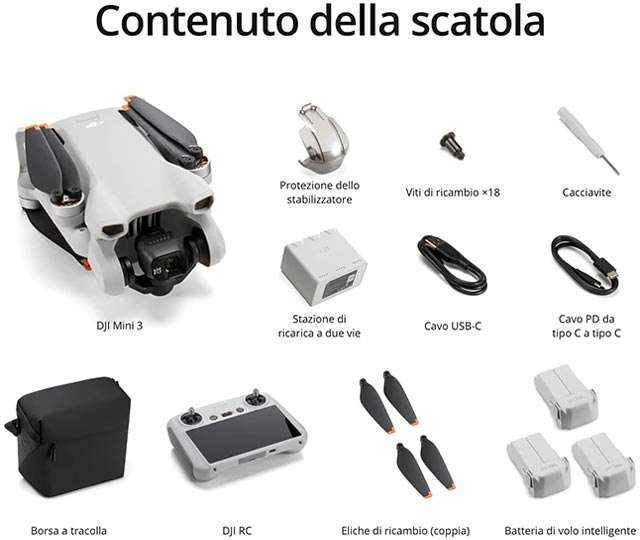 Contenuto della scatola

Protezione dello stabilizzatore

Viti di ricambio ×18

Cacciavite

DJI Mini 3

Stazione di ricarica a due vie

Cavo USB-C

Cavo PD da tipo C a tipo C

Borsa a tracolla

DJI RC

Eliche di ricambio (coppia)

Batteria di volo intelligente