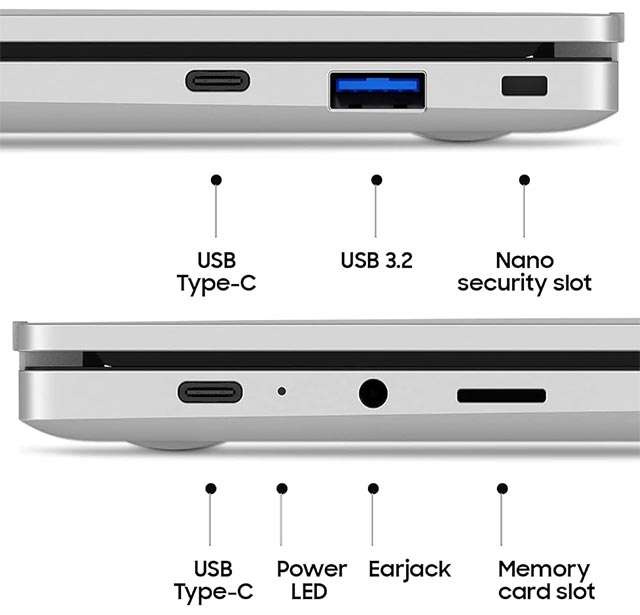 USB
Type-C

USB 3.2

Nano
security slot

USB
Type-C

Power
LED

Earjack

Memory
card slot