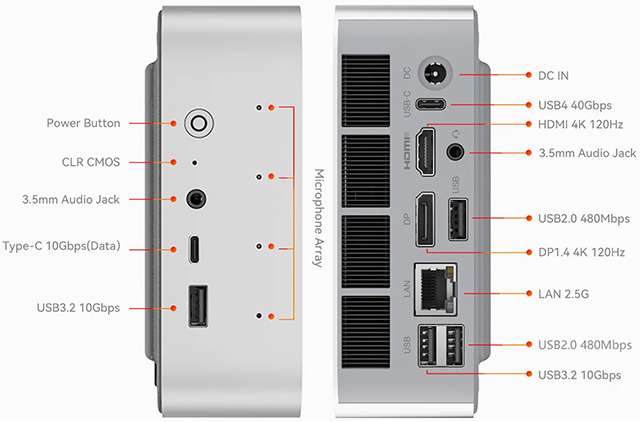 Power Button
CLR CMOS
3.5mm Audio Jack
Type-C 10Gbps(Data)
USB3.2 10Gbps

Microphone Array

DC
USB-C
HDMI
USB
DP
LAN
USB

DC IN
USB4 40Gbps
HDMI 4K 120Hz
3.5mm Audio Jack
USB2.0 480Mbps
DP1.4 4K 120Hz
LAN 2.5G
USB2.0 480Mbps
USB3.2 10Gbps