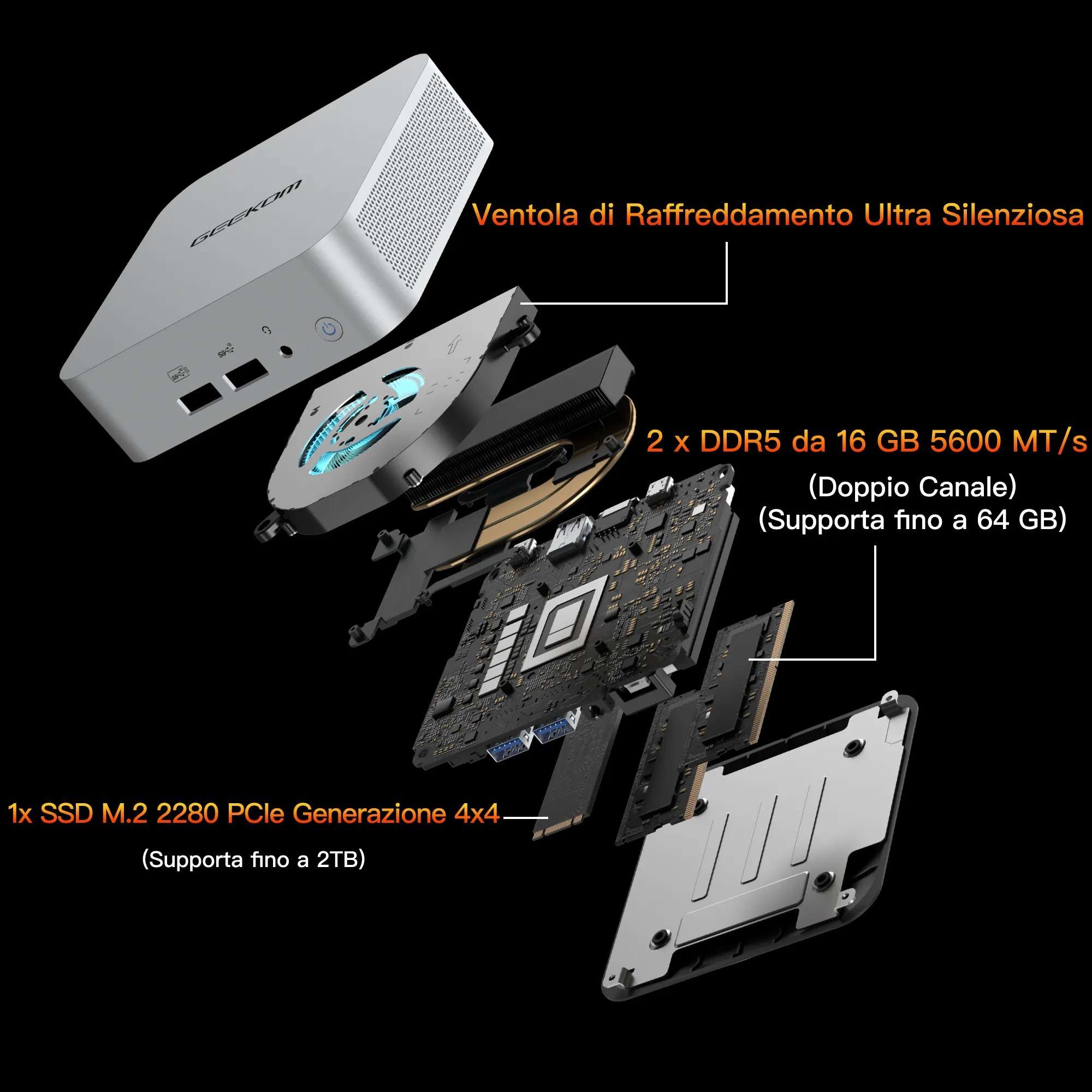 GEEKOM

Ventola di Raffreddamento Ultra Silenziosa

2 x DDR5 da 16 GB 5600 MT/s
(Doppio Canale)
(Supporta fino a 64 GB)

1x SSD M.2 2280 PCIe Generazione 4x4
(Supporta fino a 2TB)