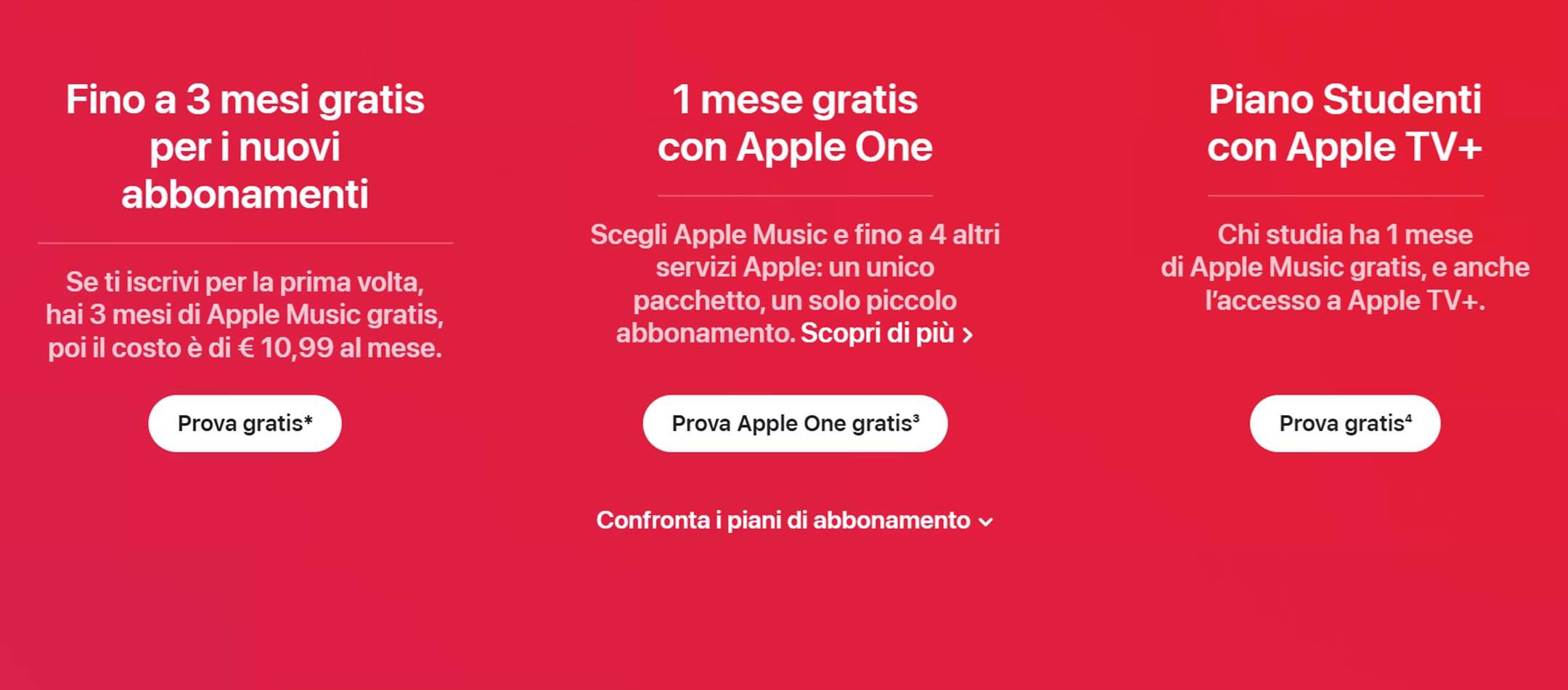 Fino a 3 mesi gratis per i nuovi abbonamenti

Se ti iscrivi per la prima volta, hai 3 mesi di Apple Music gratis, poi il costo è di € 10,99 al mese.

Prova gratis*

1 mese gratis con Apple One

Scegli Apple Music e fino a 4 altri servizi Apple: un unico pacchetto, un solo piccolo abbonamento. Scopri di più >

Prova Apple One gratis³

Piano Studenti con Apple TV+

Chi studia ha 1 mese di Apple Music gratis, e anche l'accesso a Apple TV+.

Prova gratis⁴

Confronta i piani di abbonamento