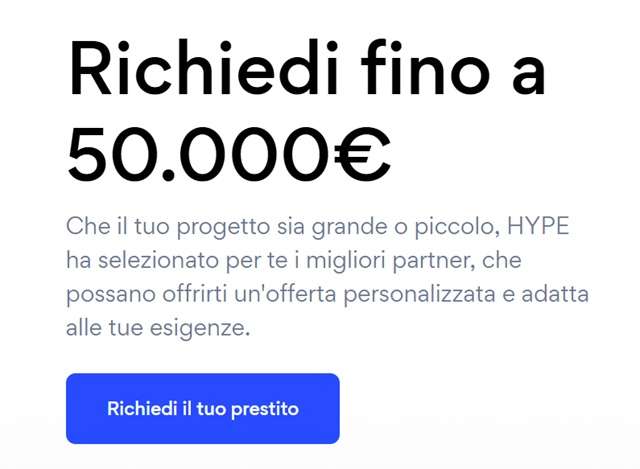 Richiedi fino a 50.000€

Che il tuo progetto sia grande o piccolo, HYPE ha selezionato per te i migliori partner, che possano offrirti un'offerta personalizzata e adatta alle tue esigenze.

Richiedi il tuo prestito