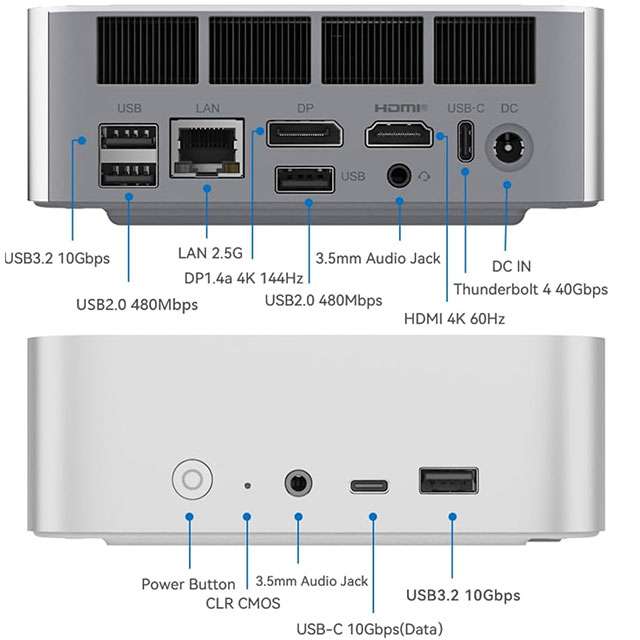 USB LAN DP HDMI USB-C DC

USB

USB3.2 10Gbps

LAN 2.5G

3.5mm Audio Jack

DC IN

DP1.4a 4K 144Hz

Thunderbolt 4 40Gbps

USB2.0 480Mbps

USB2.0 480Mbps

HDMI 4K 60Hz

Power Button

3.5mm Audio Jack

USB3.2 10Gbps

CLR CMOS

USB-C 10Gbps(Data)