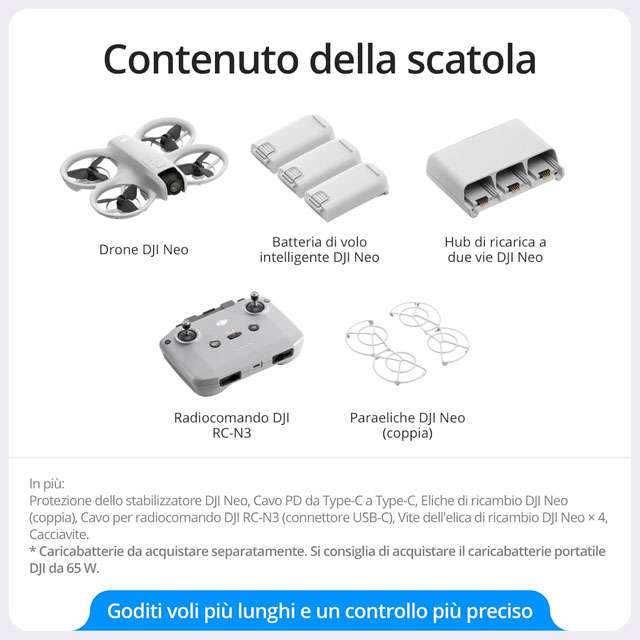 Contenuto della scatola

Drone DJI Neo

Batteria di volo intelligente DJI Neo

Hub di ricarica a due vie DJI Neo

Radiocomando DJI RC-N3

Paraeliche DJI Neo (coppia)

In più:
Protezione dello stabilizzatore DJI Neo, Cavo PD da Type-C a Type-C, Eliche di ricambio DJI Neo (coppia), Cavo per radiocomando DJI RC-N3 (connettore USB-C), Vite dell'elica di ricambio DJI Neo × 4, Cacciavite.
* Caricabatterie da acquistare separatamente. Si consiglia di acquistare il caricabatterie portatile DJI da 65 W.

Goditi voli più lunghi e un controllo più preciso