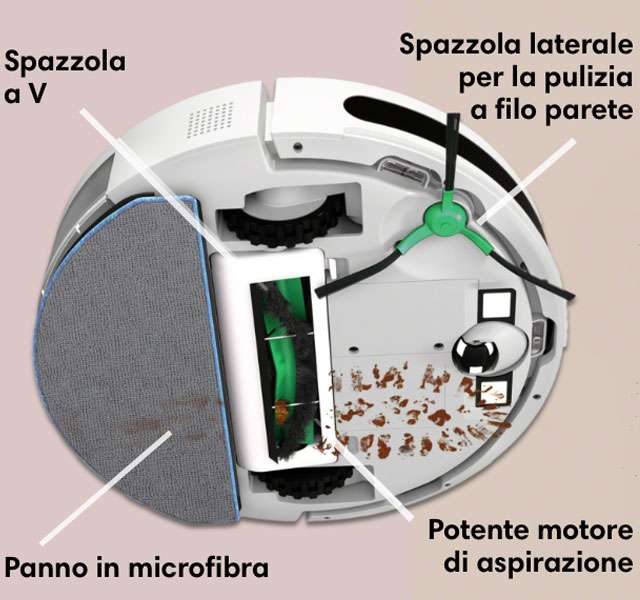 Spazzola a V

Spazzola laterale per la pulizia a filo parete

Panno in microfibra

Potente motore di aspirazione