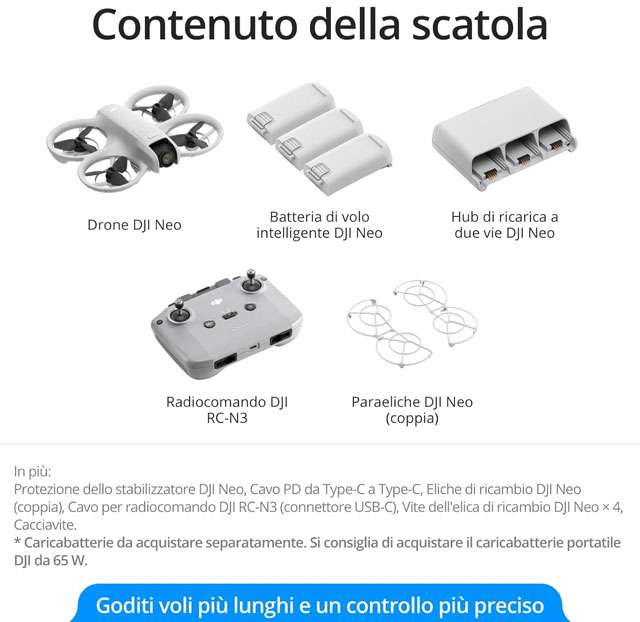 Contenuto della scatola

Drone DJI Neo

Batteria di volo intelligente DJI Neo

Hub di ricarica a due vie DJI Neo

Radiocomando DJI RC-N3

Paraeliche DJI Neo (coppia)

In più:
Protezione dello stabilizzatore DJI Neo, Cavo PD da Type-C a Type-C, Eliche di ricambio DJI Neo (coppia), Cavo per radiocomando DJI RC-N3 (connettore USB-C), Vite dell'elica di ricambio DJI Neo × 4, Cacciavite.
* Caricabatterie da acquistare separatamente. Si consiglia di acquistare il caricabatterie portatile DJI da 65 W.

Goditi voli più lunghi e un controllo più preciso