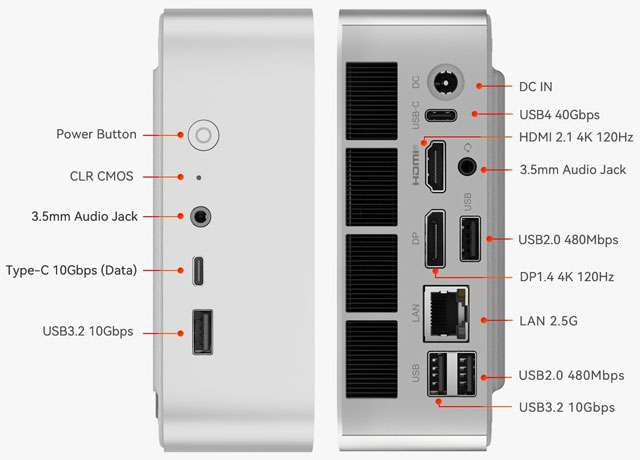 Power Button

CLR CMOS

3.5mm Audio Jack

Type-C 10Gbps (Data)

USB3.2 10Gbps

DC

USB-C

HDMI

USB

DP

LAN

USB

DC IN

USB4 40Gbps

HDMI 2.1 4K 120Hz

3.5mm Audio Jack

USB2.0 480Mbps

DP1.4 4K 120Hz

LAN 2.5G

USB2.0 480Mbps

USB3.2 10Gbps