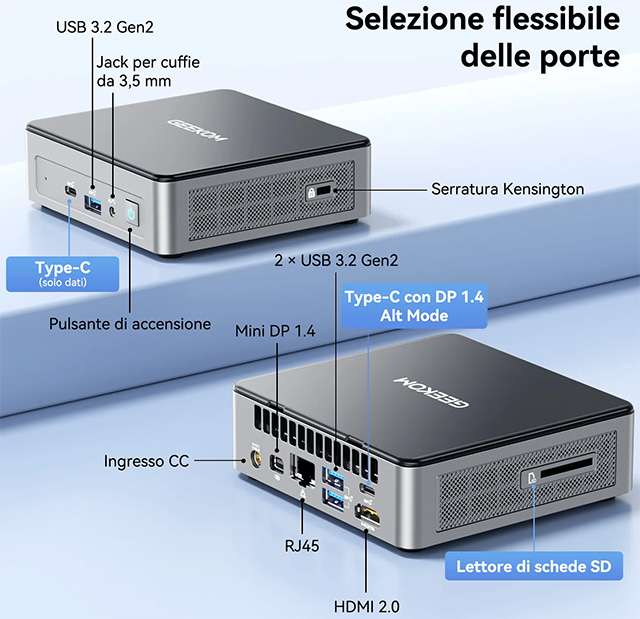 Selezione flessibile delle porte

USB 3.2 Gen2

Jack per cuffie da 3,5 mm

GEEKOM

Serratura Kensington

Type-C
(solo dati)

Pulsante di accensione

2 × USB 3.2 Gen2

Type-C con DP 1.4 Alt Mode

Mini DP 1.4

GEEKOM

Ingresso CC

RJ45

HDMI 2.0

Lettore di schede SD