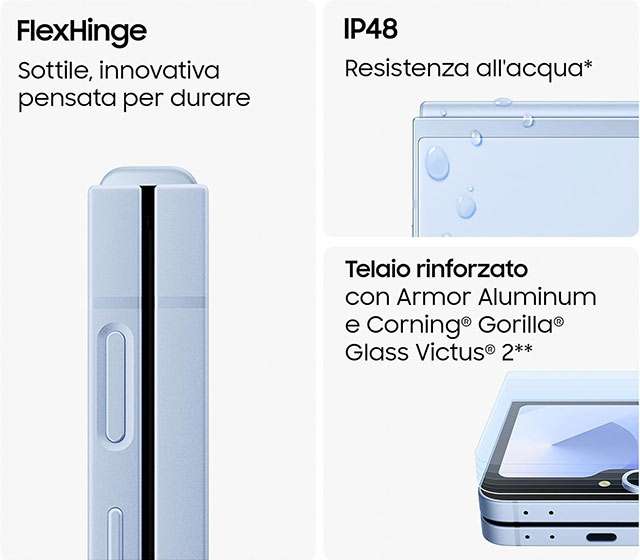 FlexHinge
Sottile, innovativa pensata per durare

IP48
Resistenza all'acqua*

Telaio rinforzato
con Armor Aluminum e Corning® Gorilla® Glass Victus® 2**