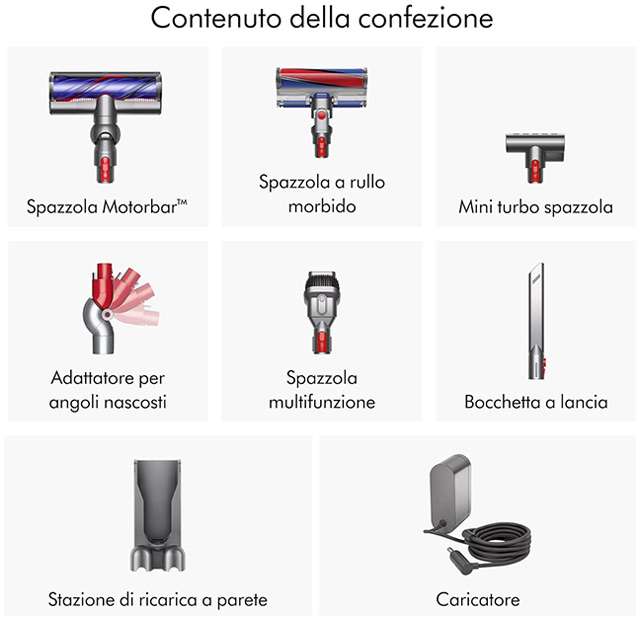 Contenuto della confezione

Spazzola Motorbar™

Spazzola a rullo morbido

Mini turbo spazzola

Adattatore per angoli nascosti

Spazzola multifunzione

Bocchetta a lancia

Stazione di ricarica a parete

Caricatore