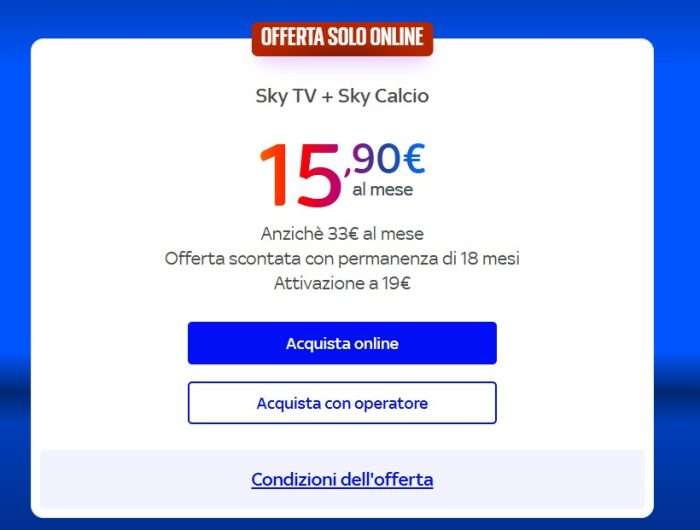 OFFERTA SOLO ONLINE

Sky TV + Sky Calcio

15,90€ al mese

Anzichè 33€ al mese
Offerta scontata con permanenza di 18 mesi
Attivazione a 19€

Acquista online

Acquista con operatore

Condizioni dell'offerta