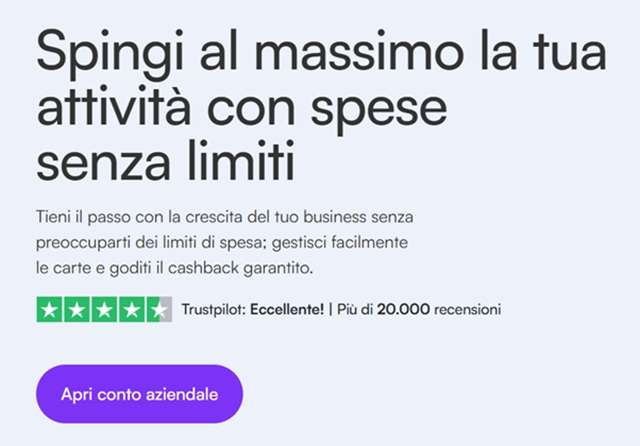 Spingi al massimo la tua attività con spese senza limiti

Tieni il passo con la crescita del tuo business senza preoccuparti dei limiti di spesa; gestisci facilmente le carte e goditi il cashback garantito.

Trustpilot: Eccellente! | Più di 20.000 recensioni

Apri conto aziendale