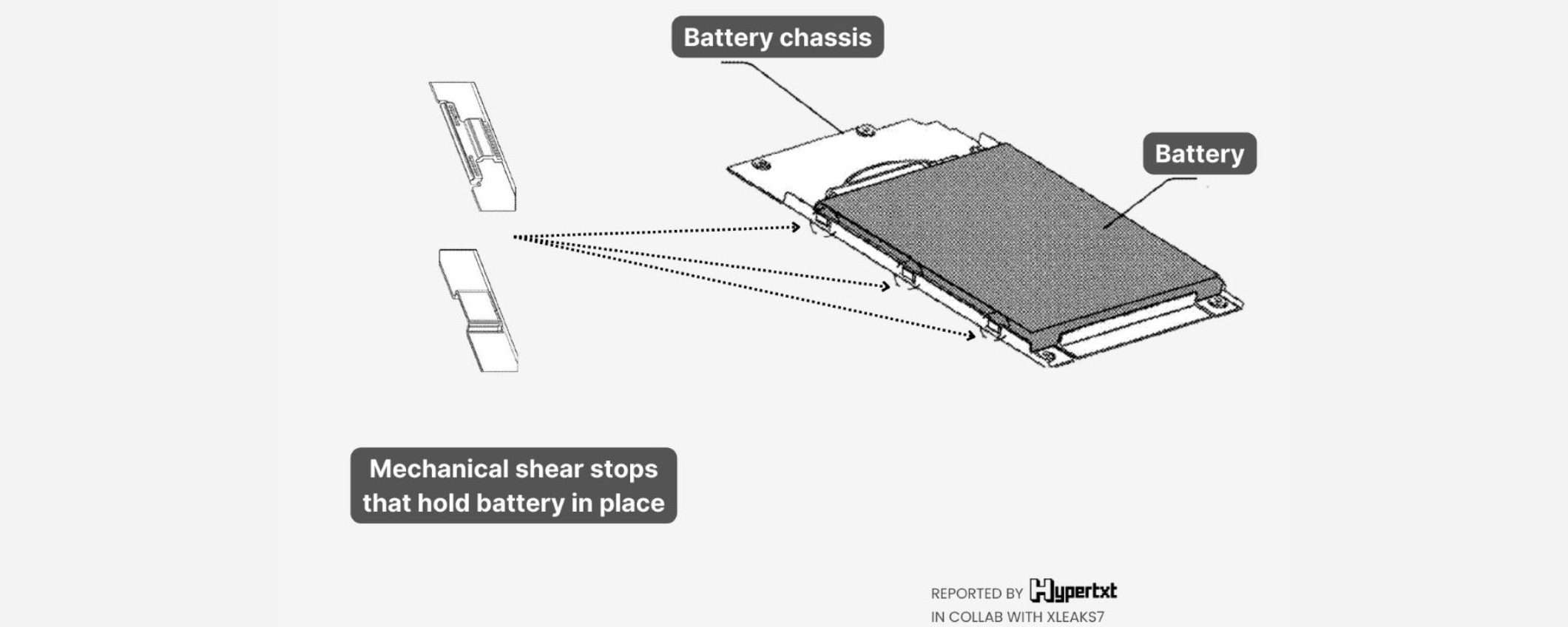 Battery chassis

Battery

Mechanical shear stops that hold battery in place

REPORTED BY Hypertxt
IN COLLAB WITH XLEAKS7