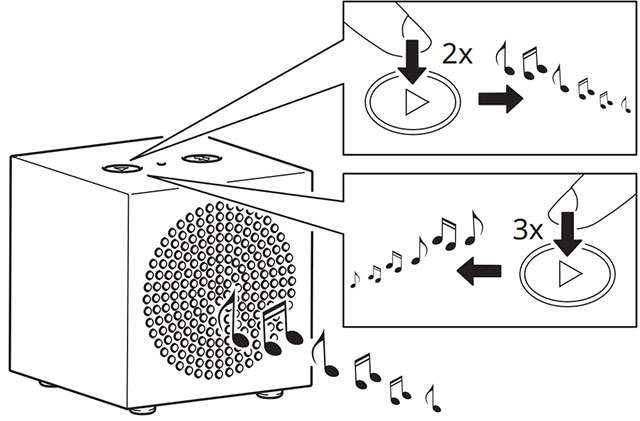 2x

3x