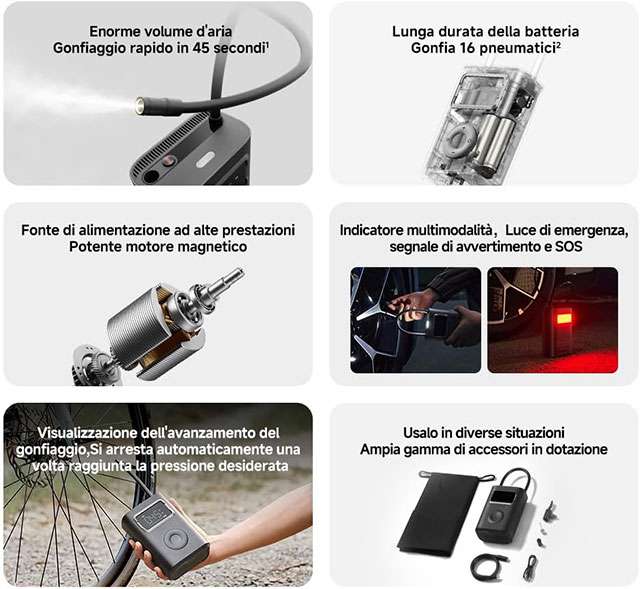 Enorme volume d'aria
Gonfiaggio rapido in 45 secondi$^1$

Lunga durata della batteria
Gonfia 16 pneumatici$^2$

Fonte di alimentazione ad alte prestazioni
Potente motore magnetico

Indicatore multimodalità, Luce di emergenza, segnale di avvertimento e SOS

Visualizzazione dell'avanzamento del gonfiaggio,Si arresta automaticamente una volta raggiunta la pressione desiderata

Usalo in diverse situazioni
Ampia gamma di accessori in dotazione